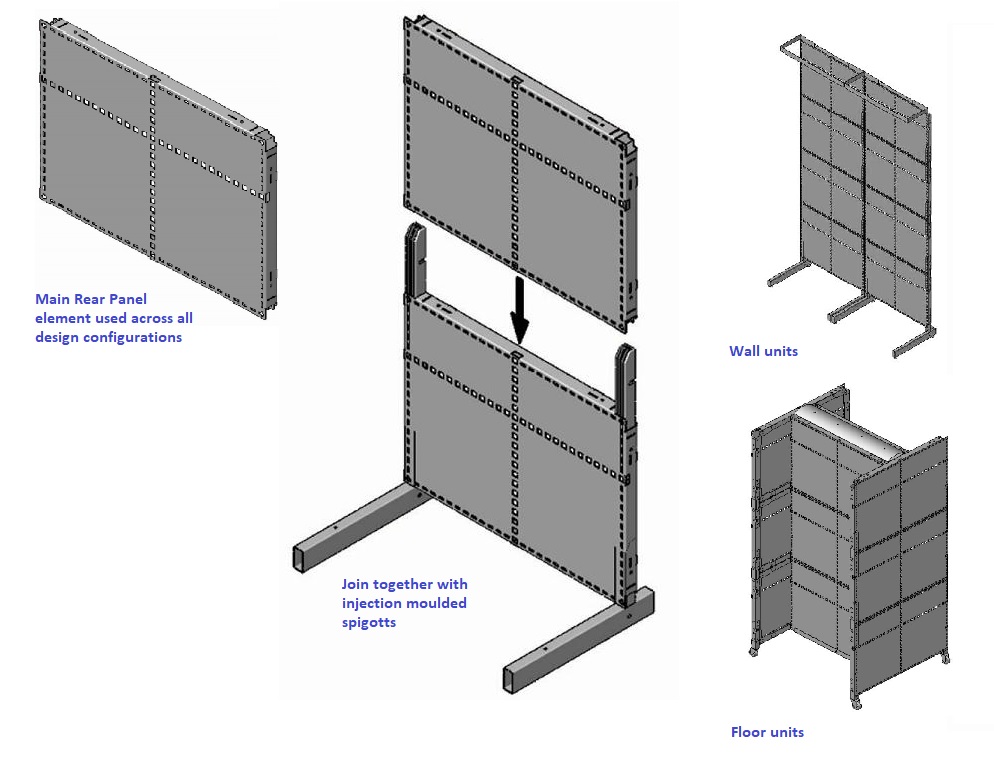 Main Rear Panel element used across all design configurations

Join together with injection moulded spigotts

Wall units

Floor units